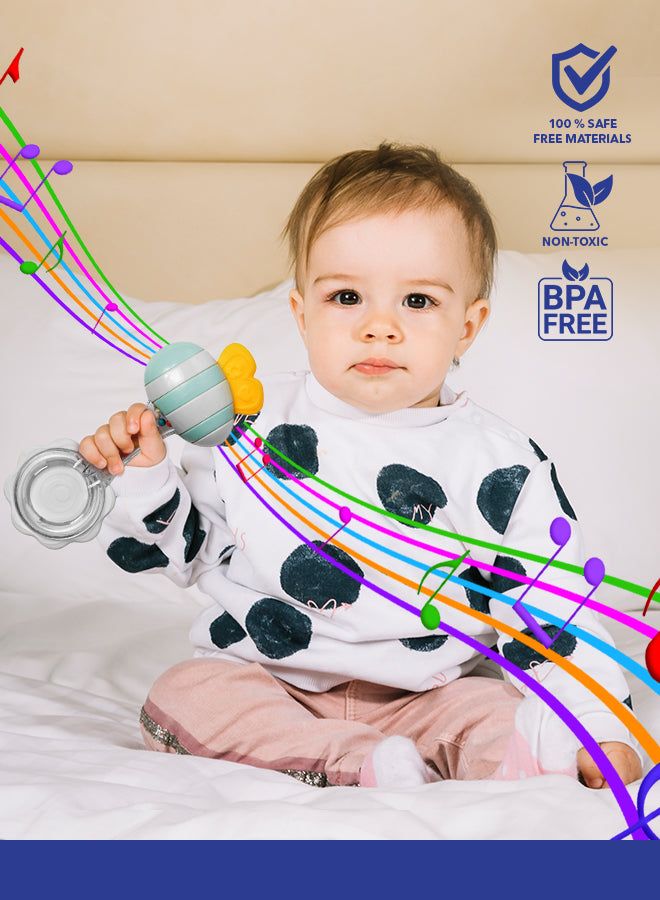 100 % SAFE FREE MATERIALS

NON-TOXIC

BPA FREE