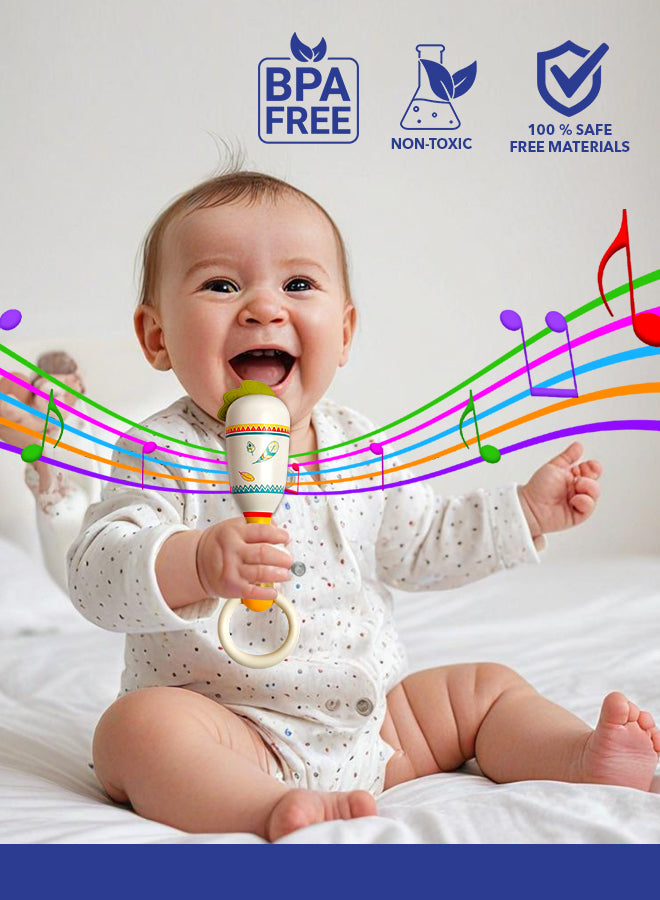 BPA FREE

NON-TOXIC

100 % SAFE FREE MATERIALS