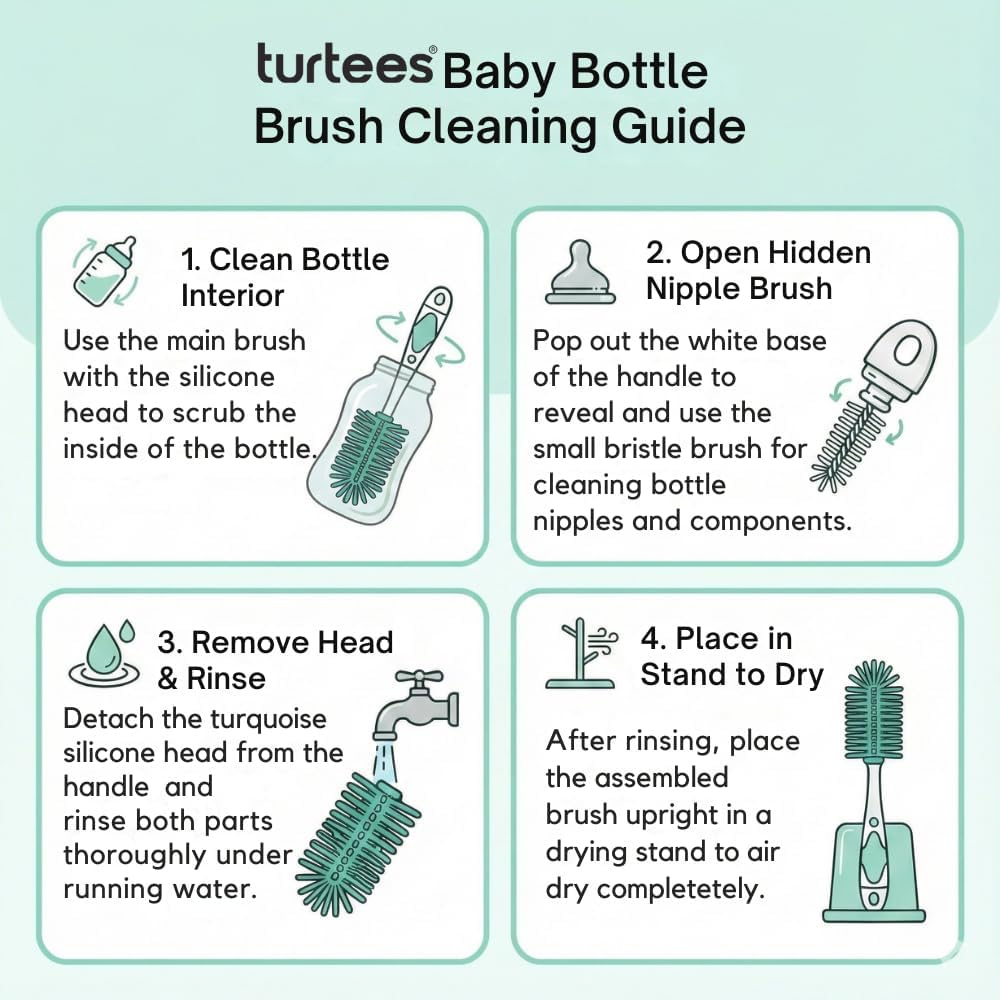 turtees® Baby Bottle Brush Cleaning Guide

1. Clean Bottle Interior

Use the main brush with the silicone head to scrub the inside of the bottle.

2. Open Hidden Nipple Brush

Pop out the white base of the handle to reveal and use the small bristle brush for cleaning bottle nipples and components.

3. Remove Head & Rinse

Detach the turquoise silicone head from the handle and rinse both parts thoroughly under running water.

4. Place in Stand to Dry

After rinsing, place the assembled brush upright in a drying stand to air dry completetely.